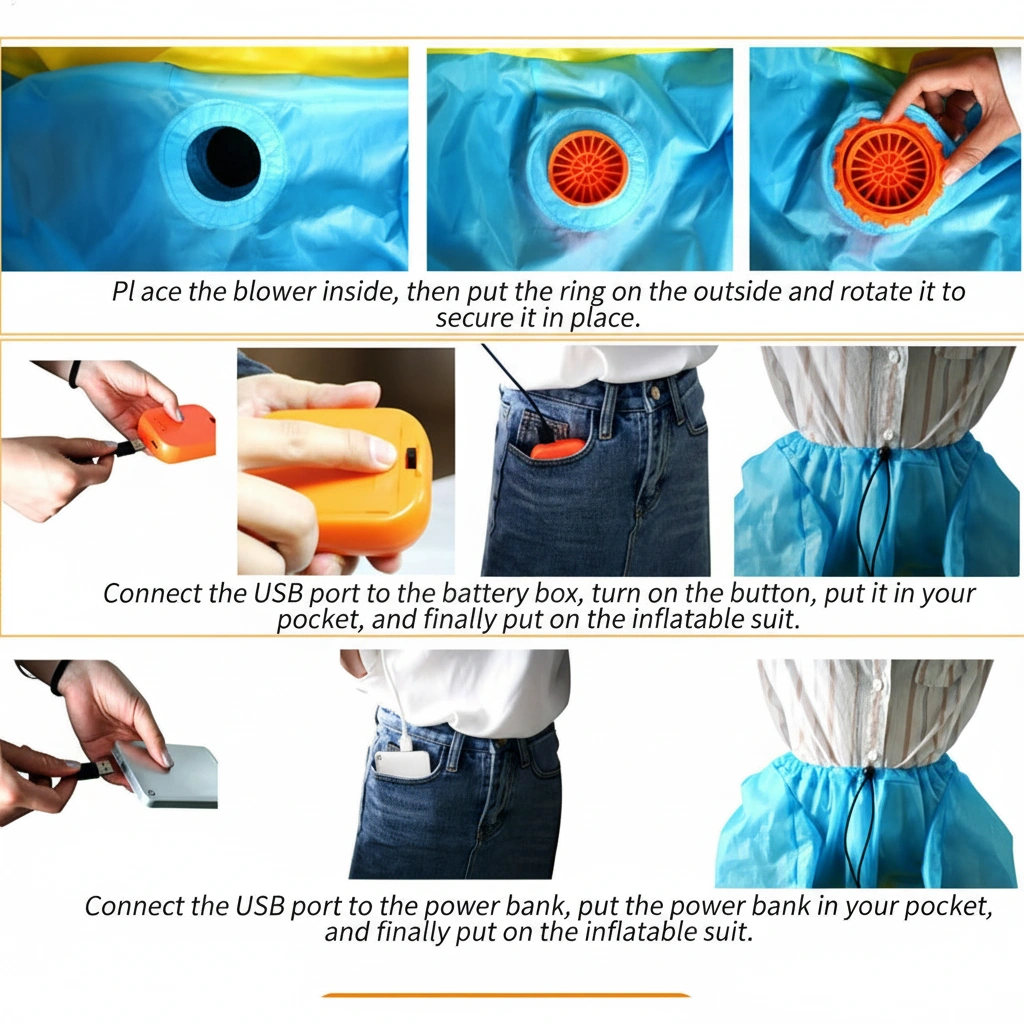 Pl ace the blower inside, then put the ring on the outside and rotate it to secure it in place.

Connect the USB port to the battery box, turn on the button, put it in your pocket, and finally put on the inflatable suit.

Connect the USB port to the power bank, put the power bank in your pocket, and finally put on the inflatable suit.